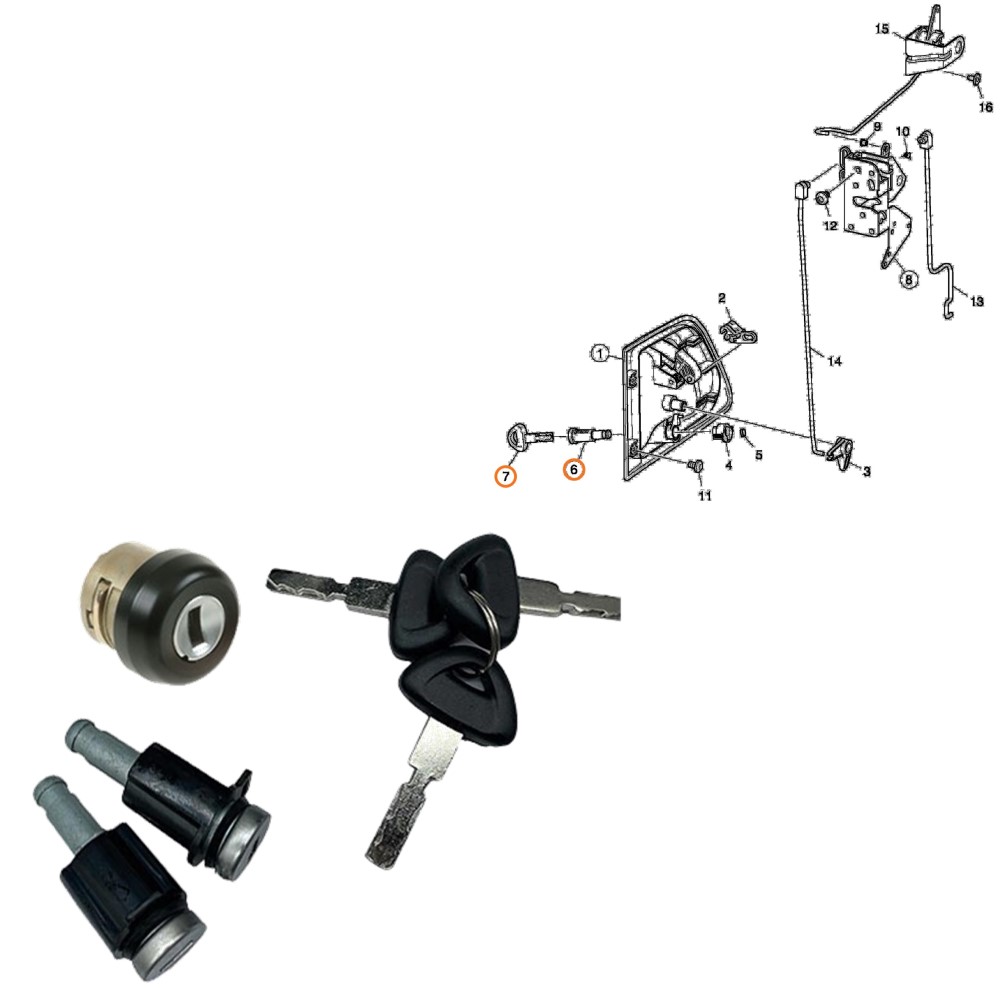 15
16
9
10
12
8
13
2
1
14
7
6
4
5
3
11