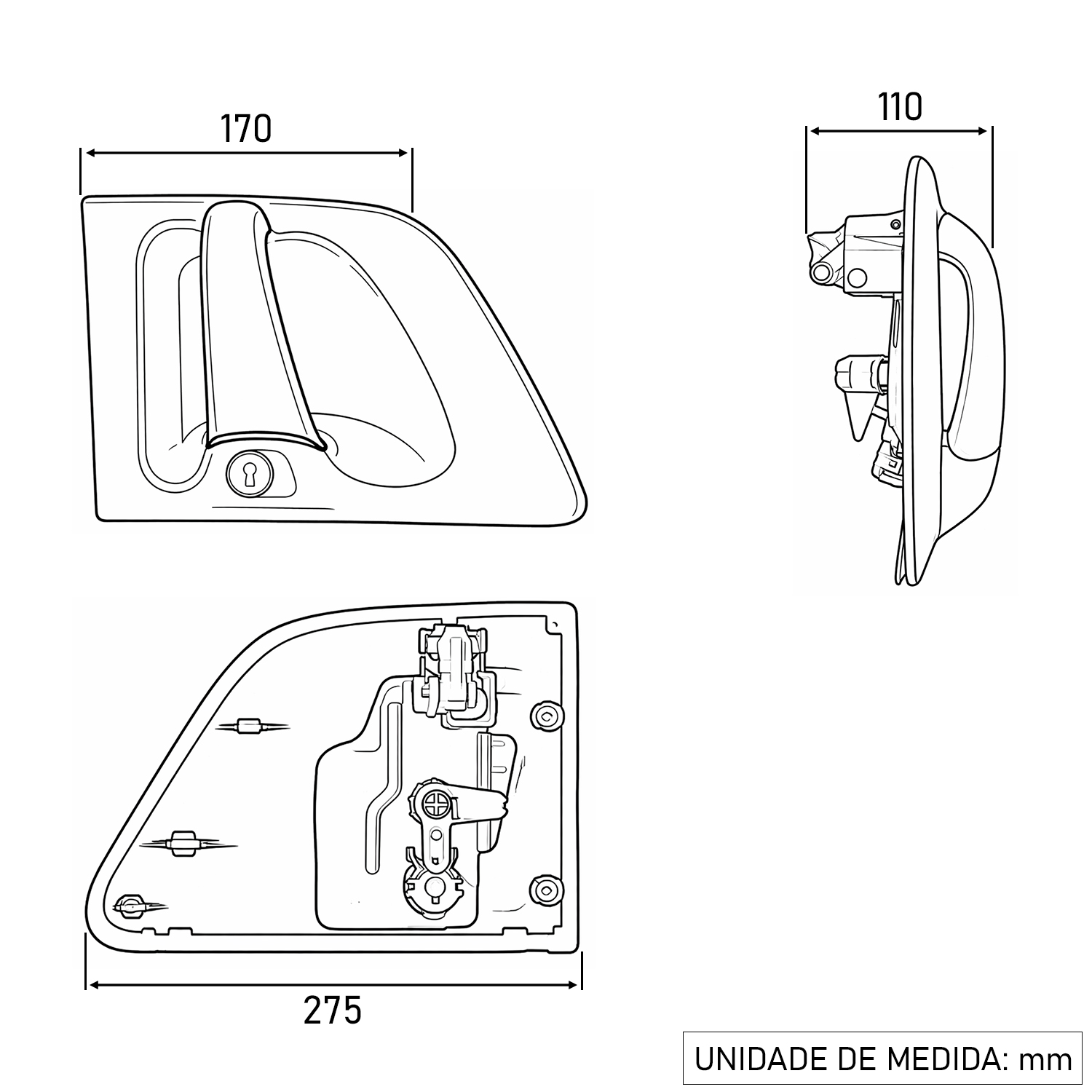 170

110

275

UNIDADE DE MEDIDA: mm